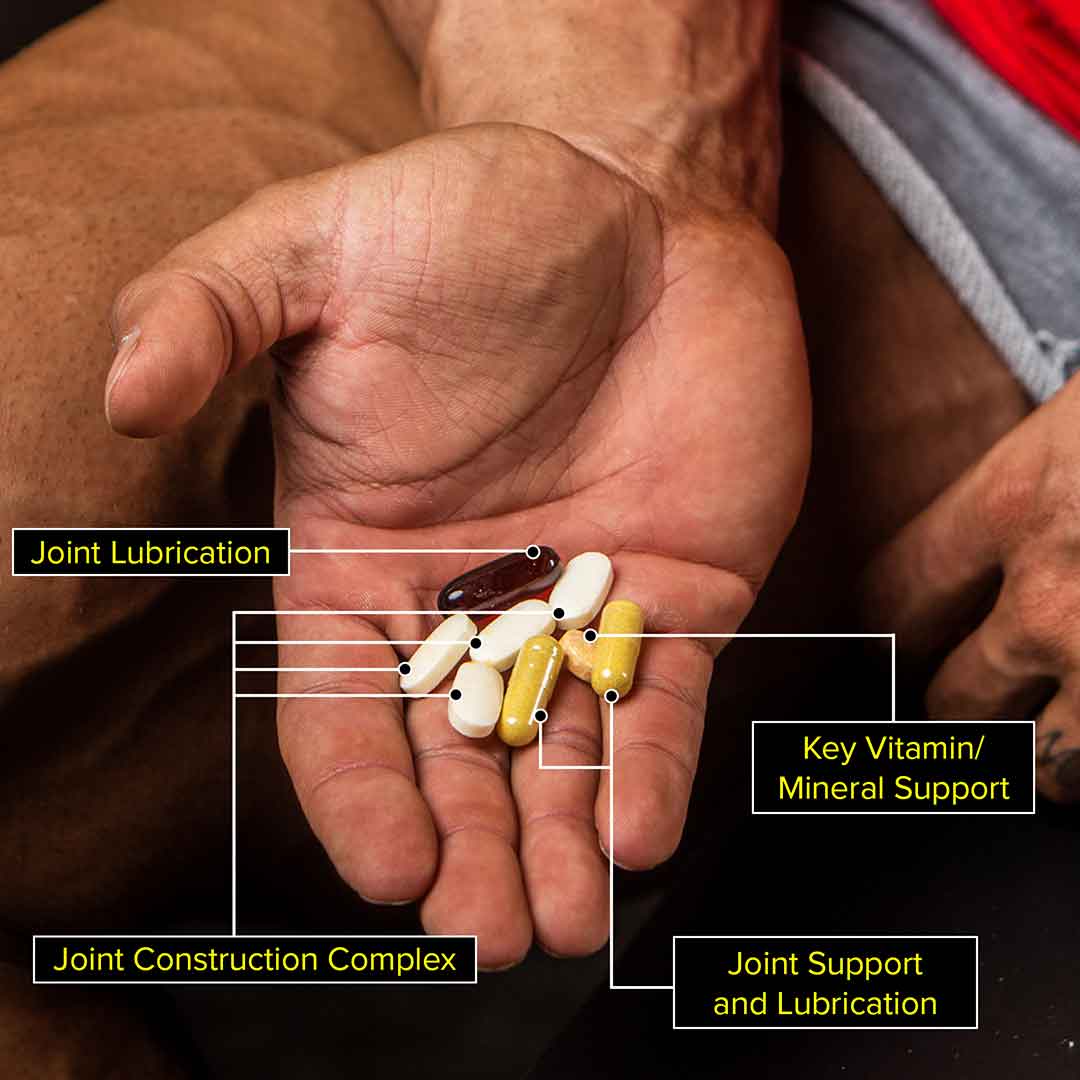 Joint Lubrication

Key Vitamin/
Mineral Support

Joint Construction Complex

Joint Support
and Lubrication